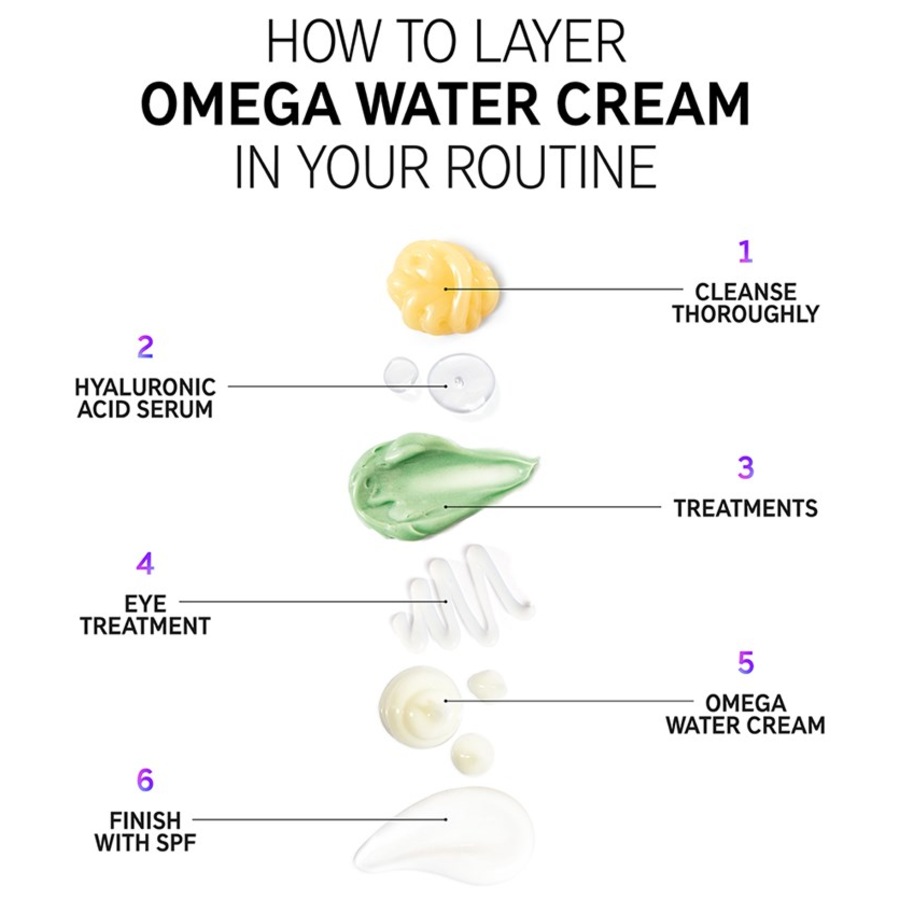 HOW TO LAYER
OMEGA WATER CREAM
IN YOUR ROUTINE

1
CLEANSE THOROUGHLY

2
HYALURONIC ACID SERUM

3
TREATMENTS

4
EYE TREATMENT

5
OMEGA WATER CREAM

6
FINISH WITH SPF